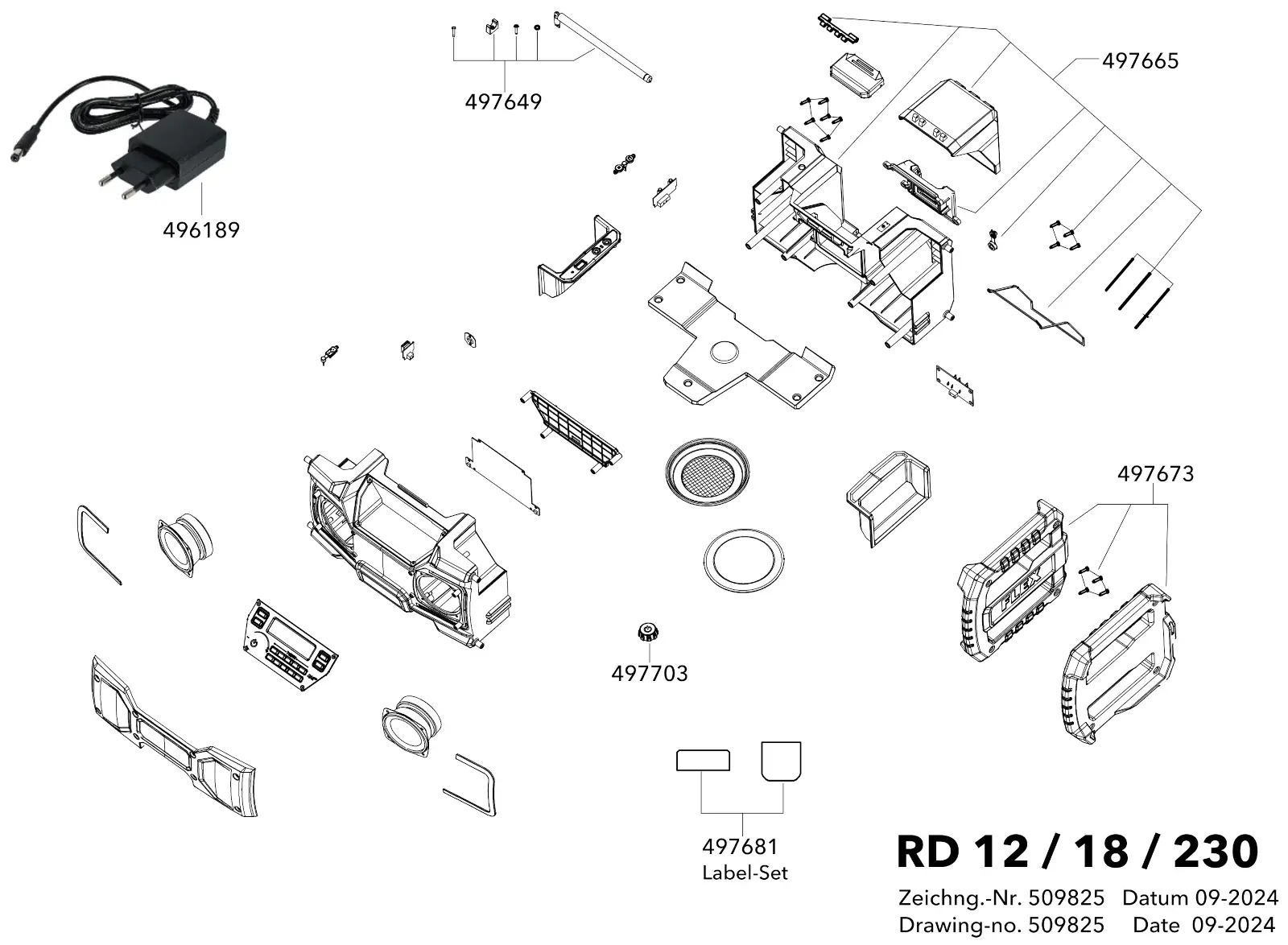 497649

497665

496189

497673

FLEX

497703

497681
Label-Set

RD 12 / 18 / 230

Zeichng.-Nr. 509825 Datum 09-2024
Drawing-no. 509825 Date 09-2024